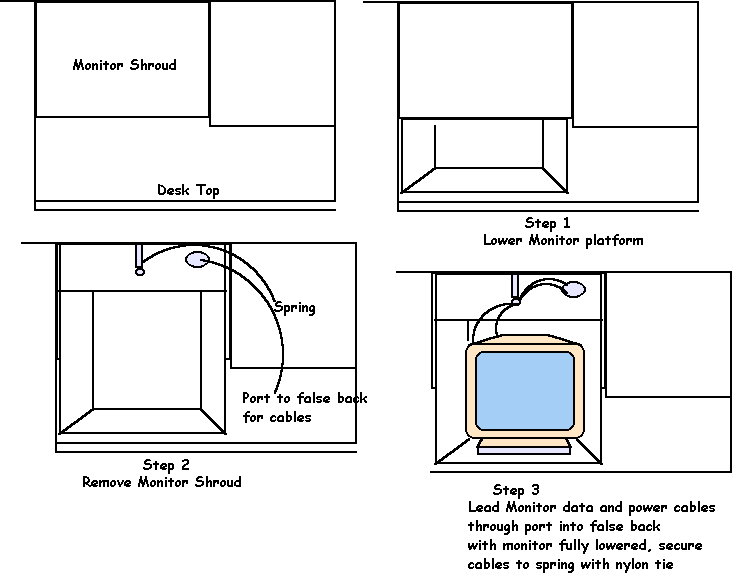 Monitor Shroud

Desk Top

Step 1
Lower Monitor platform

Spring

Port to false back for cables

Step 2
Remove Monitor Shroud

Step 3
Lead Monitor data and power cables through port into false back with monitor fully lowered, secure cables to spring with nylon tie